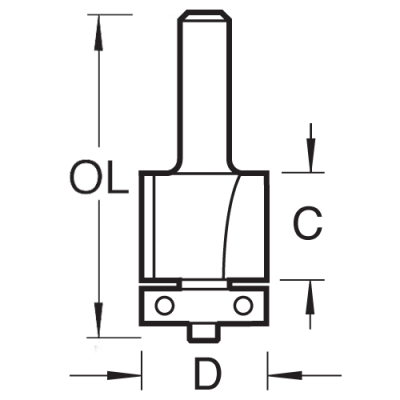 OL
C
D