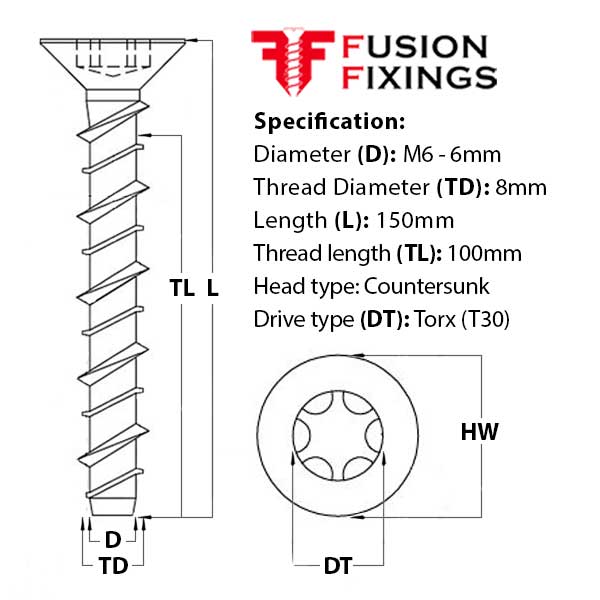 FUSION FIXINGS

Specification:
Diameter (D): M6 - 6mm
Thread Diameter (TD): 8mm
Length (L): 150mm
Thread length (TL): 100mm
Head type: Countersunk
Drive type (DT): Torx (T30)

TL L

D
TD

HW

DT