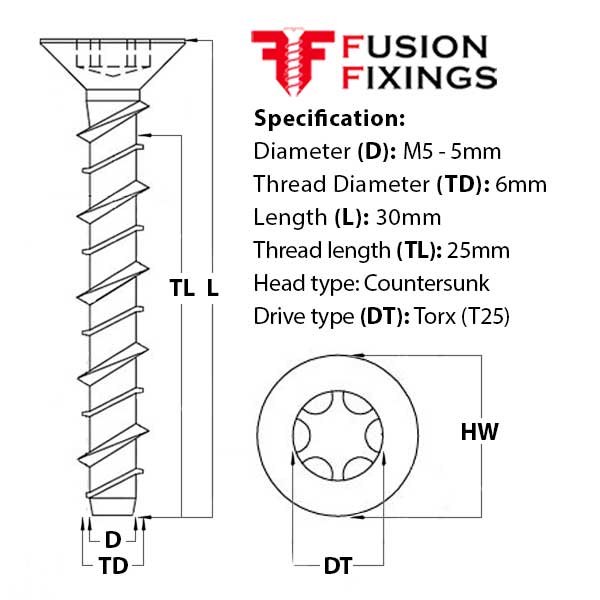 FUSION FIXINGS

Specification:
Diameter (D): M5 - 5mm
Thread Diameter (TD): 6mm
Length (L): 30mm
Thread length (TL): 25mm
Head type: Countersunk
Drive type (DT): Torx (T25)

TL L

D
TD

HW

DT